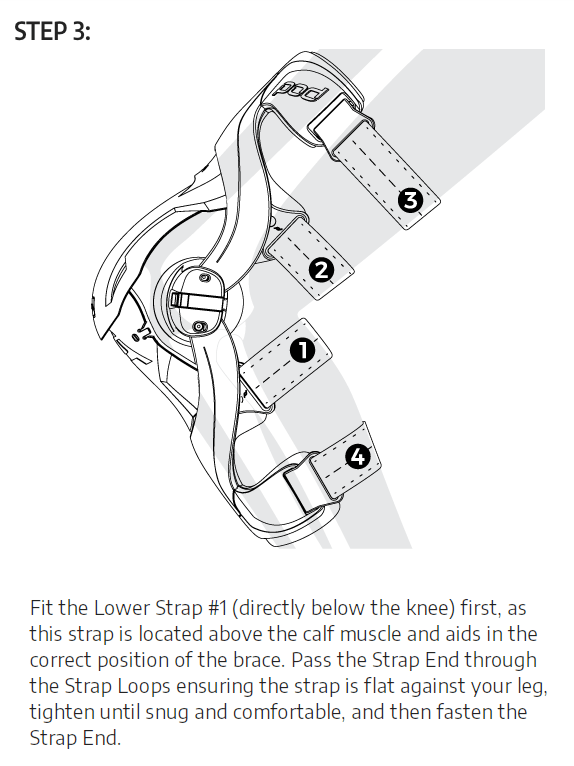 STEP 3:

pod

3

2

1

4

Fit the Lower Strap #1 (directly below the knee) first, as this strap is located above the calf muscle and aids in the correct position of the brace. Pass the Strap End through the Strap Loops ensuring the strap is flat against your leg, tighten until snug and comfortable, and then fasten the Strap End.