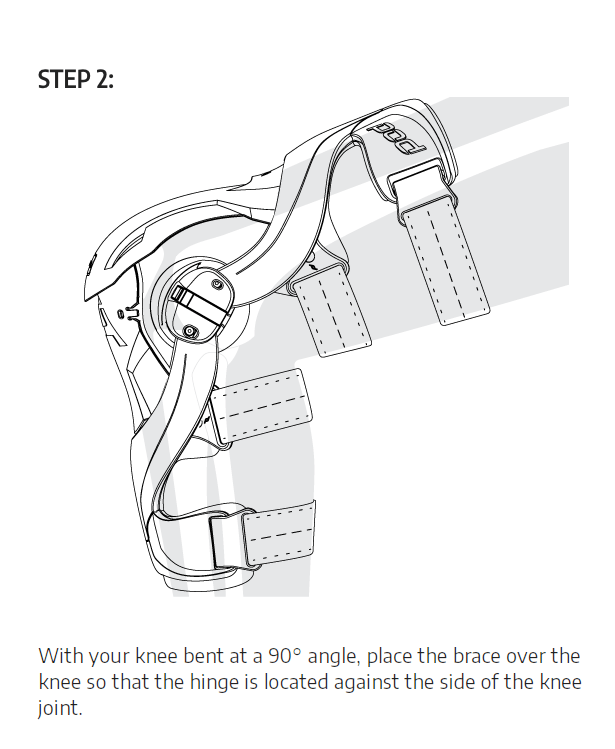 STEP 2:

pod

With your knee bent at a 90° angle, place the brace over the knee so that the hinge is located against the side of the knee joint.